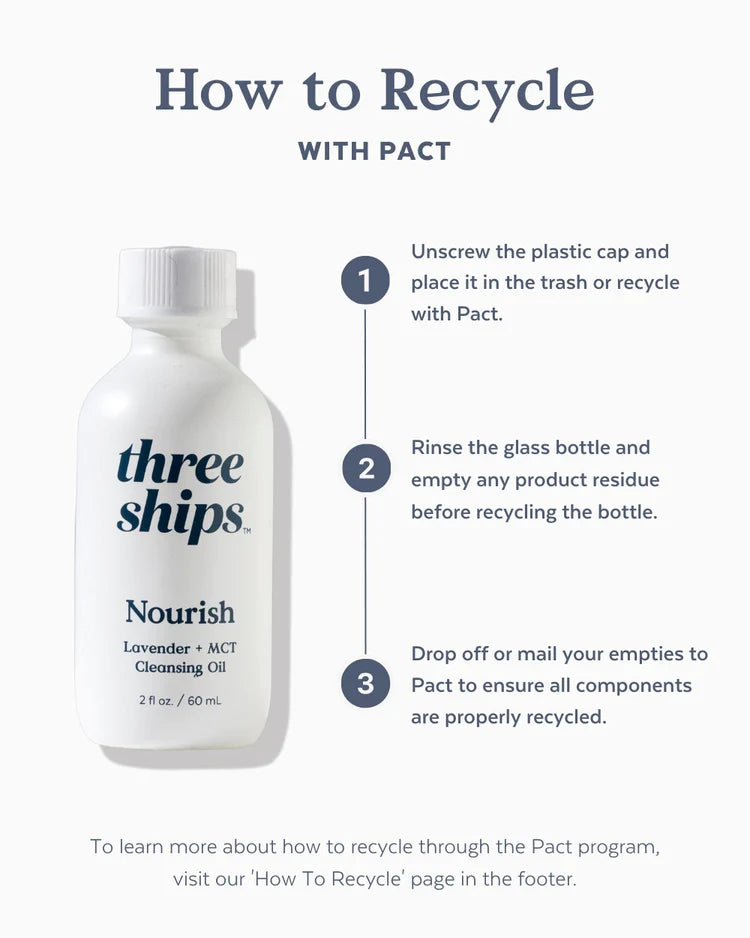 How to Recycle

WITH PACT

three ships™

Nourish

Lavender + MCT Cleansing Oil

2 fl oz. / 60 mL

1 Unscrew the plastic cap and place it in the trash or recycle with Pact.

2 Rinse the glass bottle and empty any product residue before recycling the bottle.

3 Drop off or mail your empties to Pact to ensure all components are properly recycled.

To learn more about how to recycle through the Pact program, visit our 'How To Recycle' page in the footer.