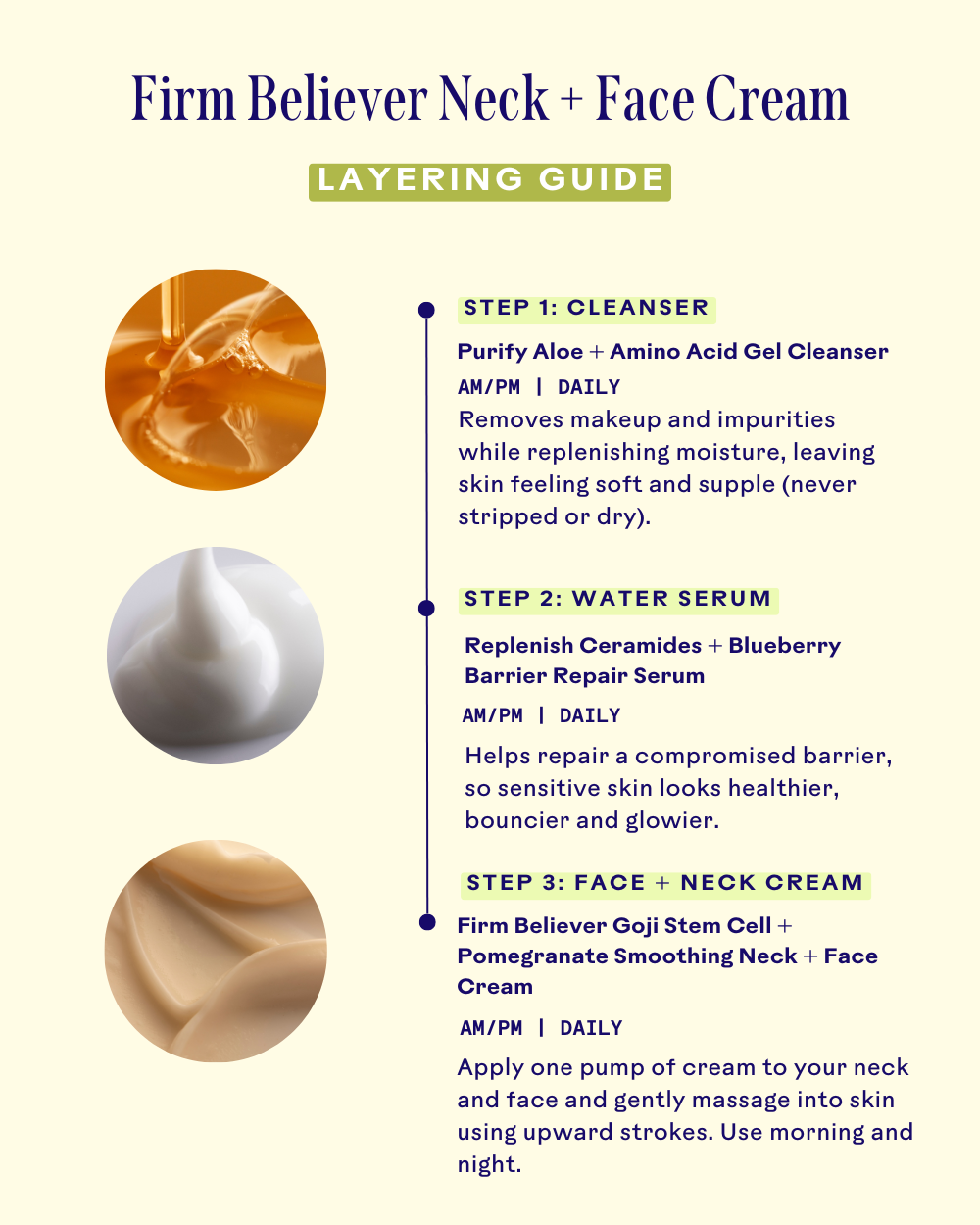 Firm Believer Neck + Face Cream

LAYERING GUIDE

STEP 1: CLEANSER

Purify Aloe + Amino Acid Gel Cleanser

AM/PM | DAILY

Removes makeup and impurities while replenishing moisture, leaving skin feeling soft and supple (never stripped or dry).

STEP 2: WATER SERUM

Replenish Ceramides + Blueberry Barrier Repair Serum

AM/PM | DAILY

Helps repair a compromised barrier, so sensitive skin looks healthier, bouncier and glowier.

STEP 3: FACE + NECK CREAM

Firm Believer Goji Stem Cell + Pomegranate Smoothing Neck + Face Cream

AM/PM | DAILY

Apply one pump of cream to your neck and face and gently massage into skin using upward strokes. Use morning and night.